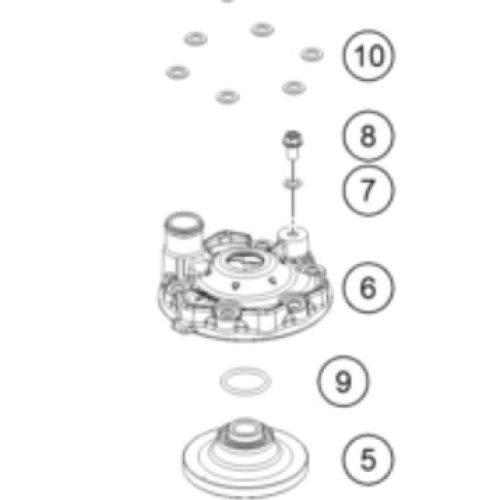 10

8

7

6

9

5