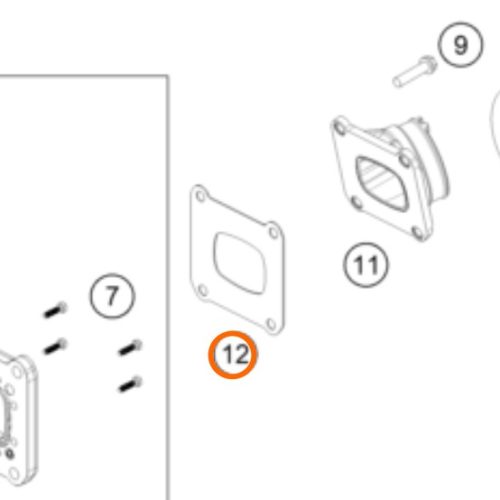 9

11

7

12