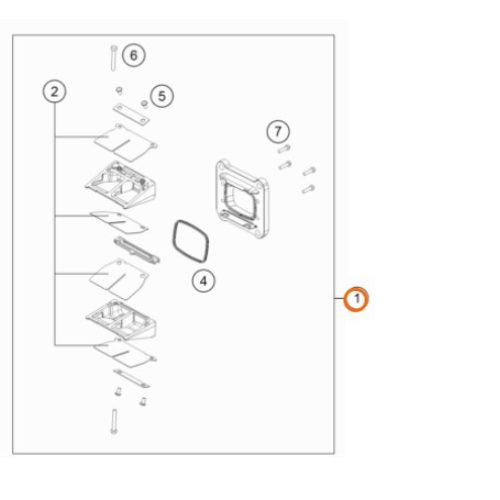 6
2
5
7
4
1