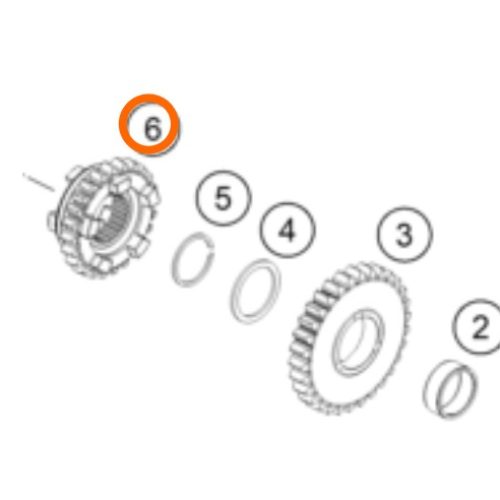 6
5
4
3
2