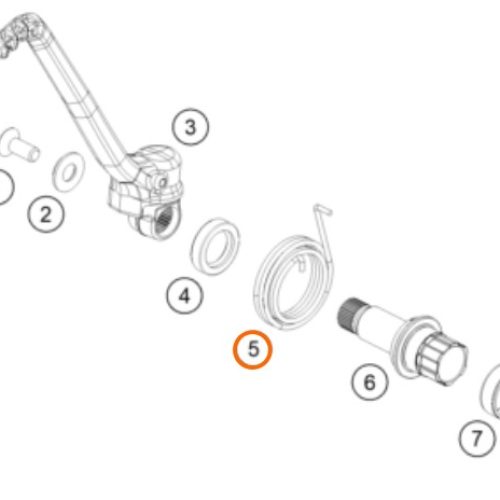 3
2
4
5
6
7