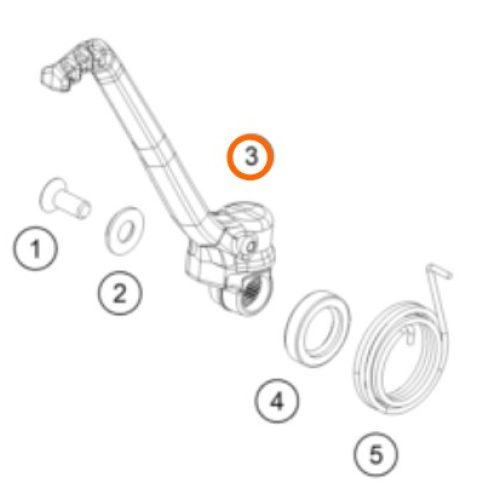 3

1

2

4

5