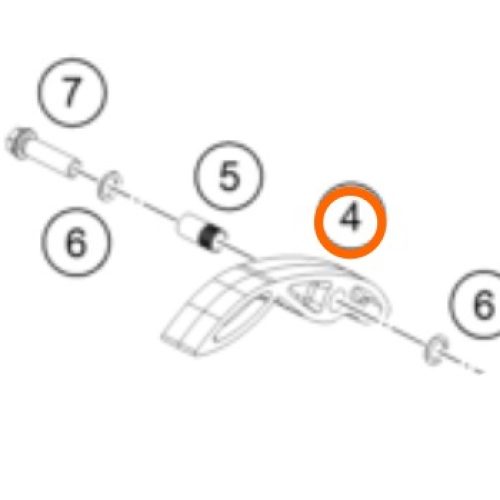 7
5
4
6
6