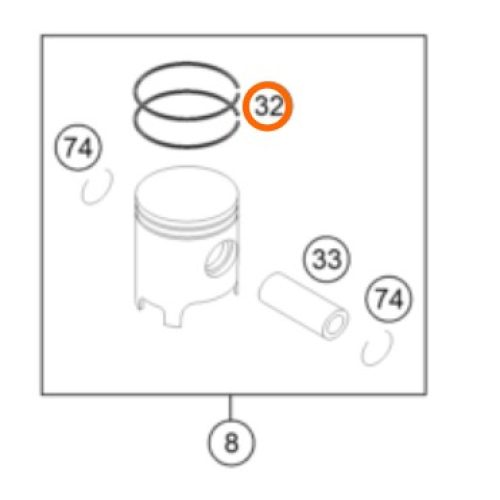 32
74
33
74
8