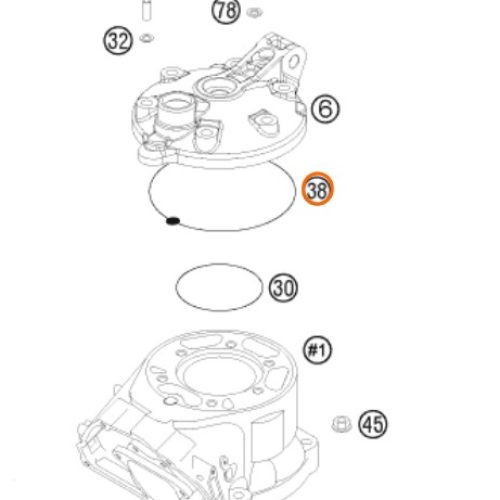 78
32
6
38
30
#1
45