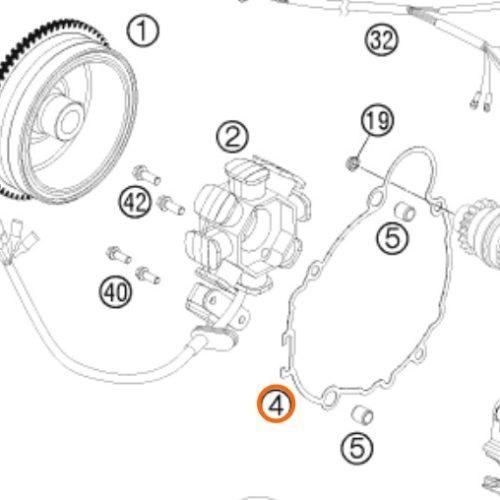 1
32
2
19
42
5
40
4
5