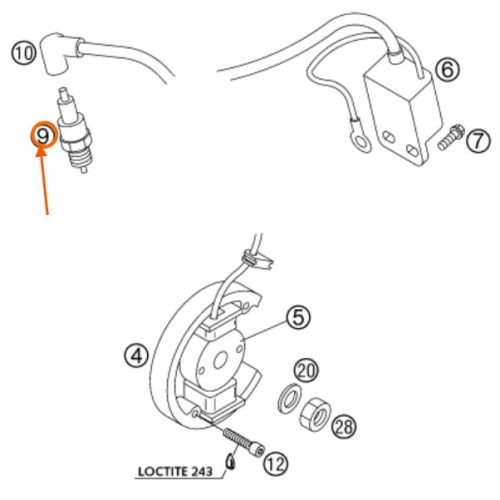 10
6
9
7
5
4
20
28
12
LOCTITE 243