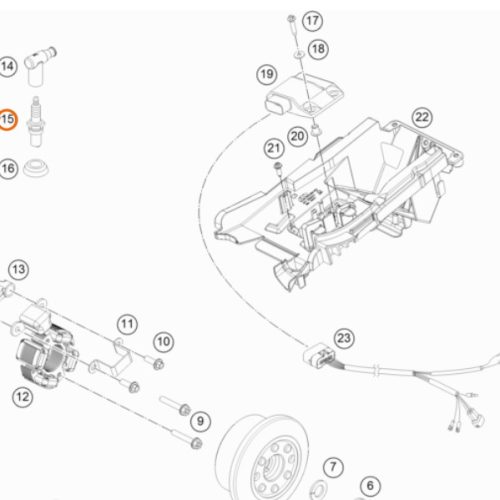 17
18
14
19
15
22
20
21
16
13
11
10
23
12
9
7
6