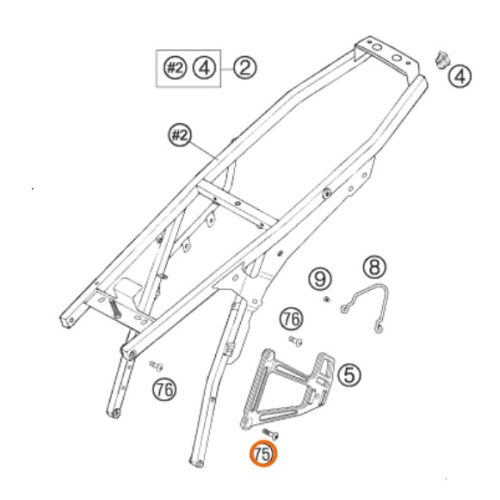 #2 4 2

4

#2

8

9

76

5

76

75