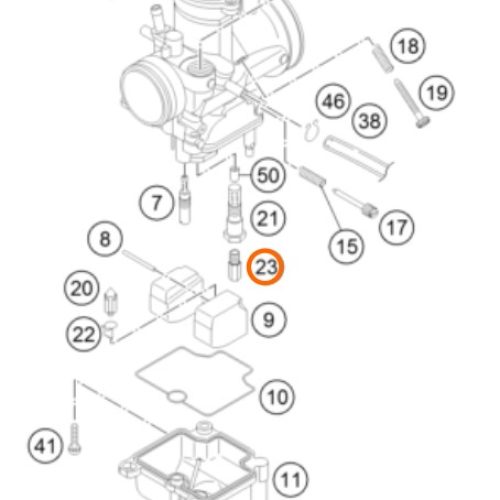 18
19
46
38
50
7
21
17
15
8
23
20
9
22
10
41
11