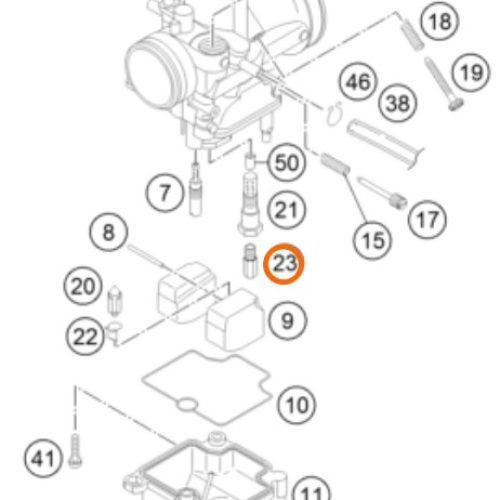 18
19
46
38
50
7
21
17
15
8
23
20
9
22
10
41
11