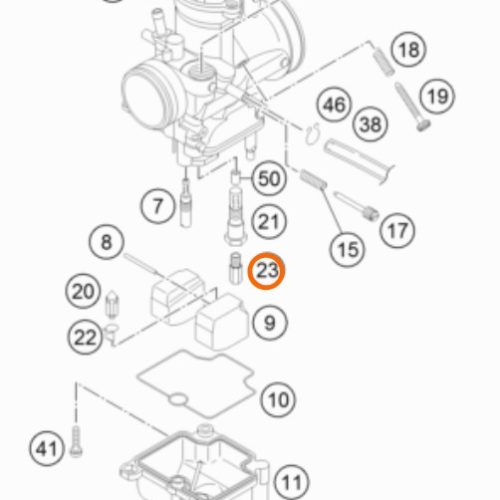 18
19
46
38
50
7
21
17
15
8
23
20
9
22
10
41
11