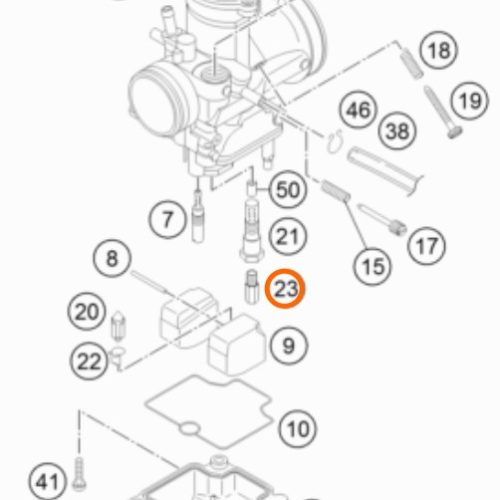 18
19
46
38
50
7
21
17
15
8
23
20
9
22
10
41