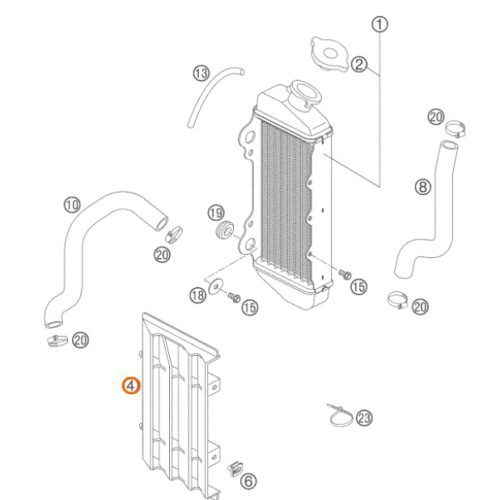 1
2
13
20
8
10
19
20
18
15
15
20
20
4
23
6