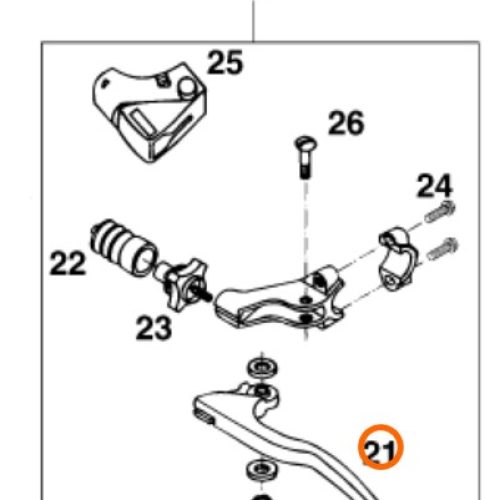 25

26

24

22

23

21