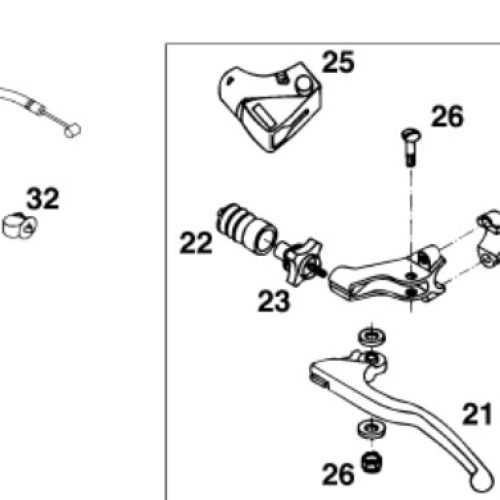 25
26
32
22
23
21
26