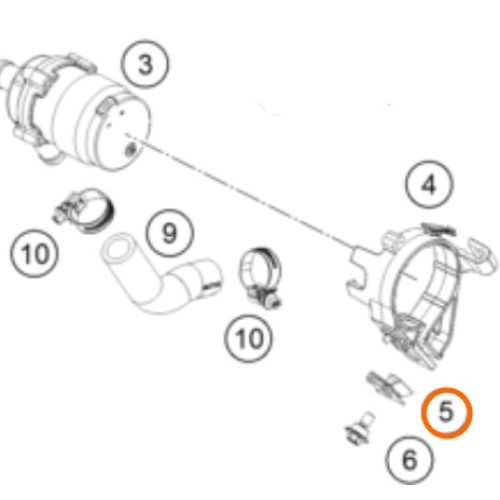 3

4

10

9

10

5

6