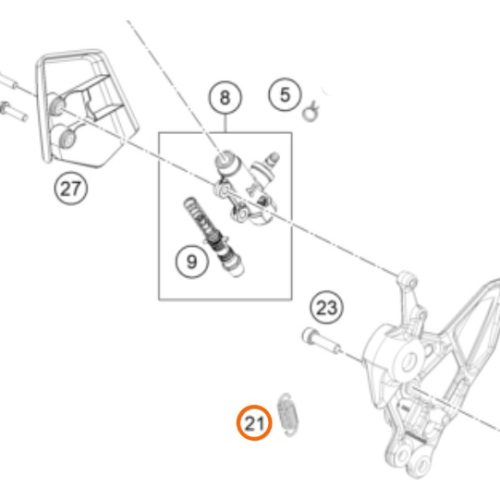 8
5
27
9
23
21