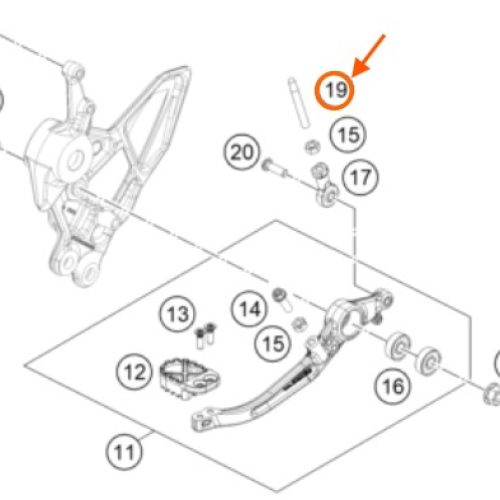 19
15
20
17
13
14
15
12
16
11