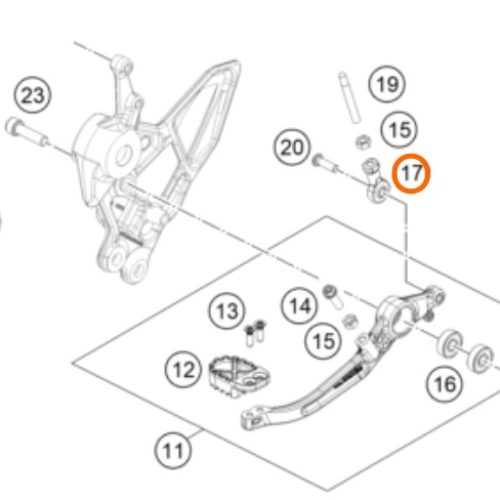 23
19
15
20
17
13
14
15
12
16
11