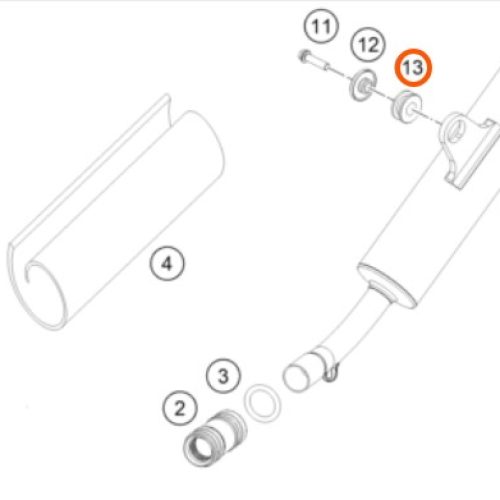 11
12
13
4
3
2