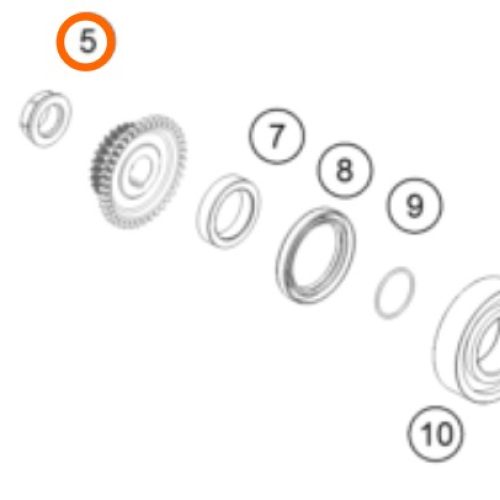 5

7

8

9

10