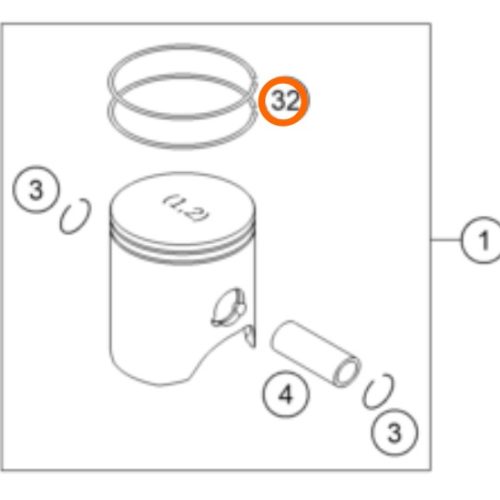 32

3

(1,2)

1

4

3