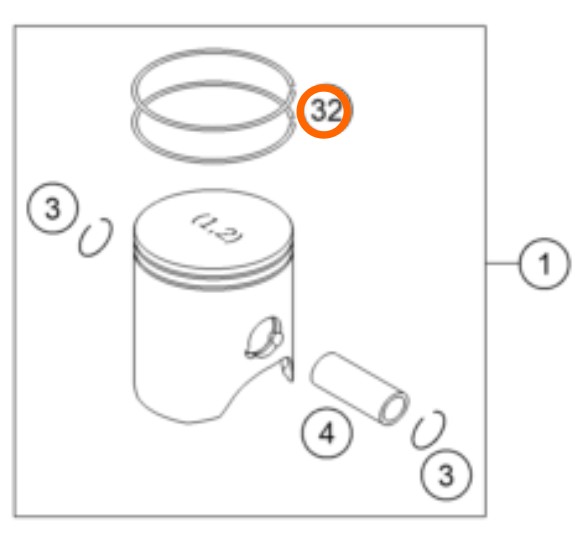 32

3

(1.2)

1

4

3