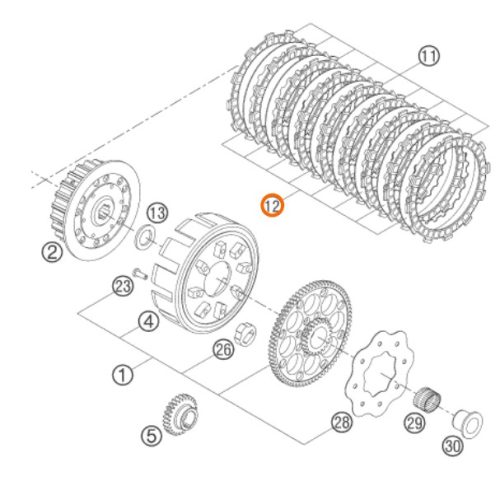 11
12
13
2
23
4
26
1
5
28
29
30