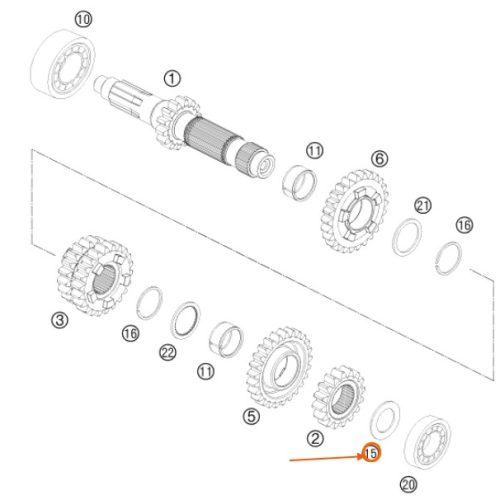 10
1
11
6
21
16
3
16
22
11
5
2
15
20