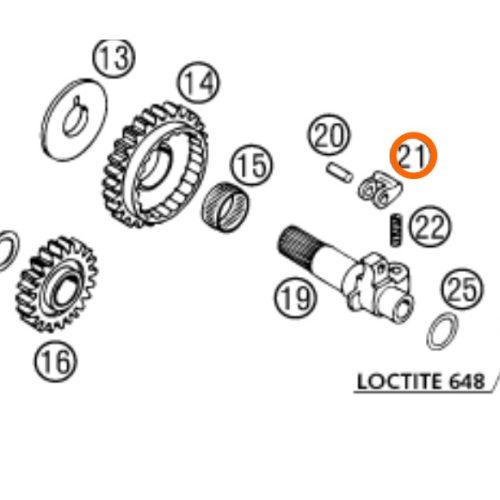 13
14
20
21
15
22
19
25
16
LOCTITE 648