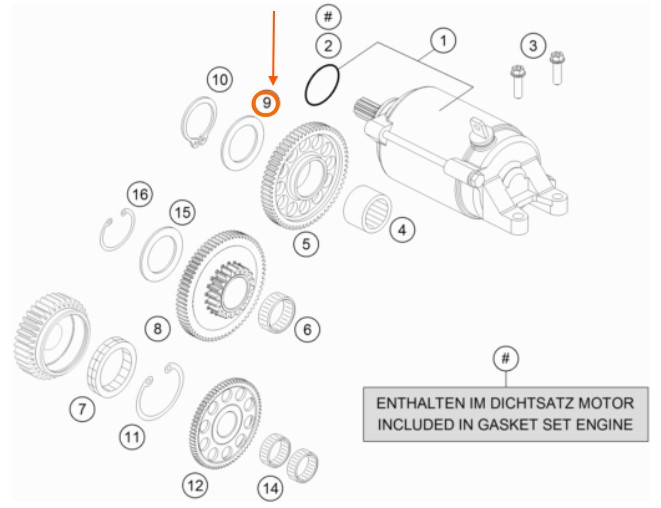 #
2
1
3
10
9
16
15
5
4
8
6
7
11
12
14
#
ENTHALTEN IM DICHTSATZ MOTOR
INCLUDED IN GASKET SET ENGINE