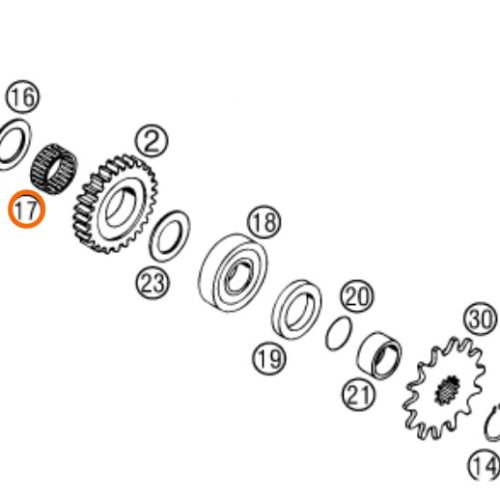 16
2
17
18
23
20
30
19
21
14