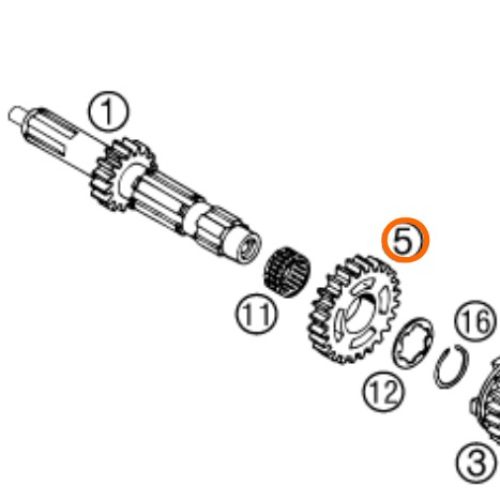 1
5
11
16
12
3