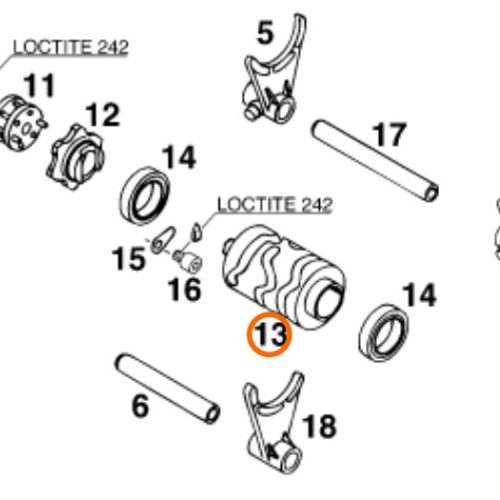 LOCTITE 242
5
11
12
17
14
LOCTITE 242
15
16
14
13
6
18