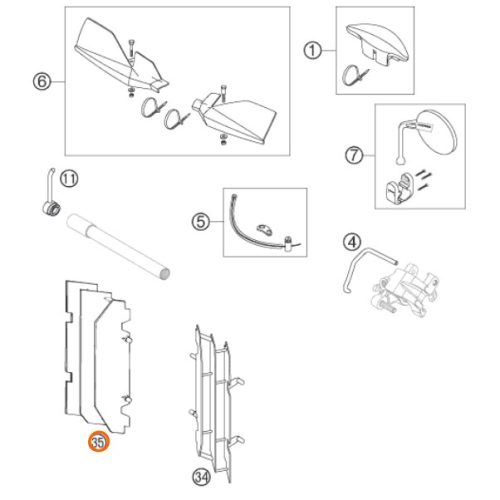 6
1
7
11
5
4
35
34