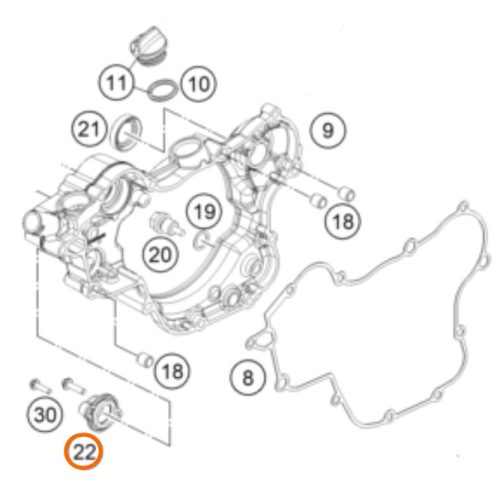 11
10
21
9
19
18
20
18
8
30
22