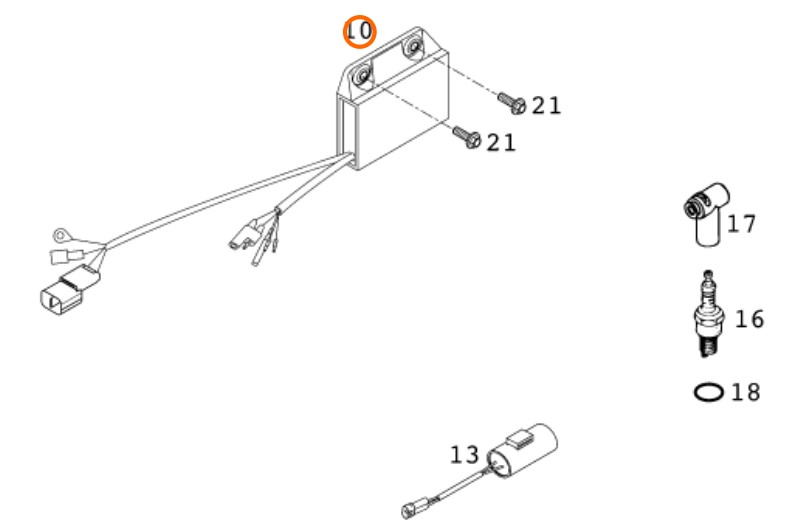 10
21
21
17
16
18
13