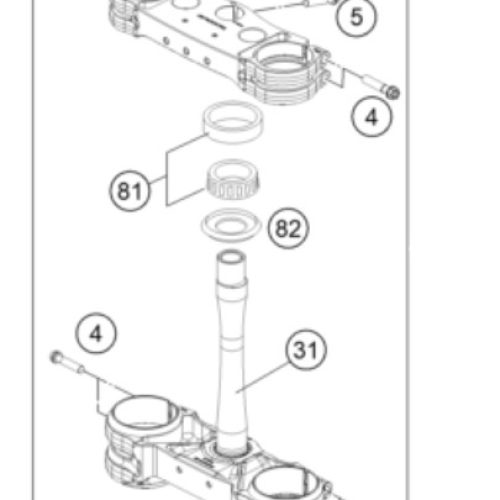 5
4
81
82
4
31