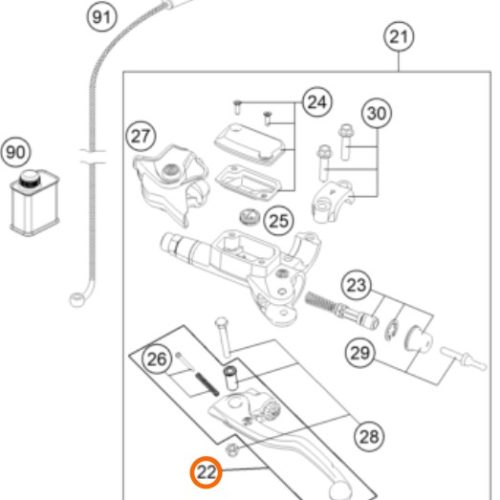 91
21
24
30
27
90
25
23
29
26
28
22