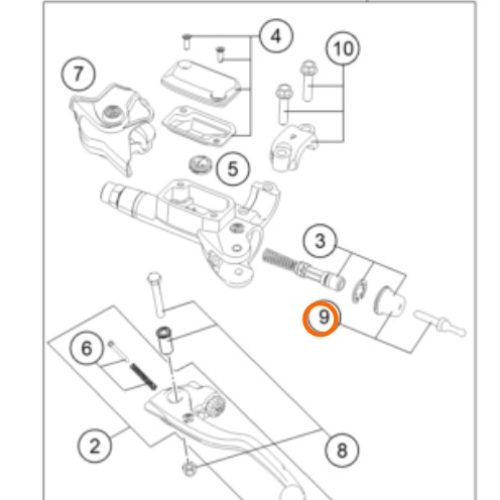 4
10
7
5
3
9
6
2
8