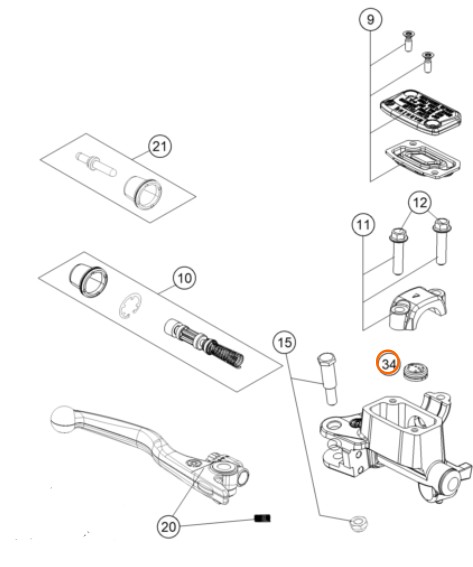 9

21

12

11

10

15

34

20