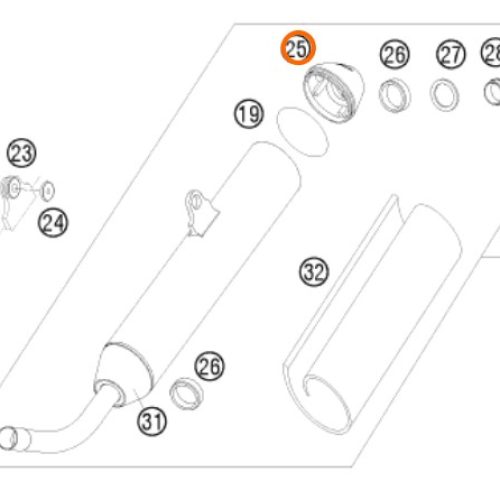 25
26
27
28
19
23
24
32
26
31