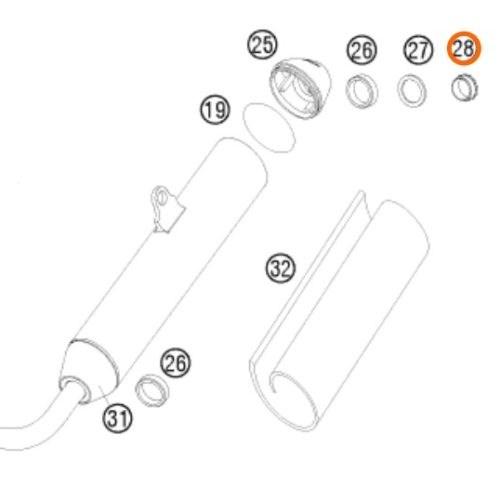 25
26
27
28
19
32
26
31