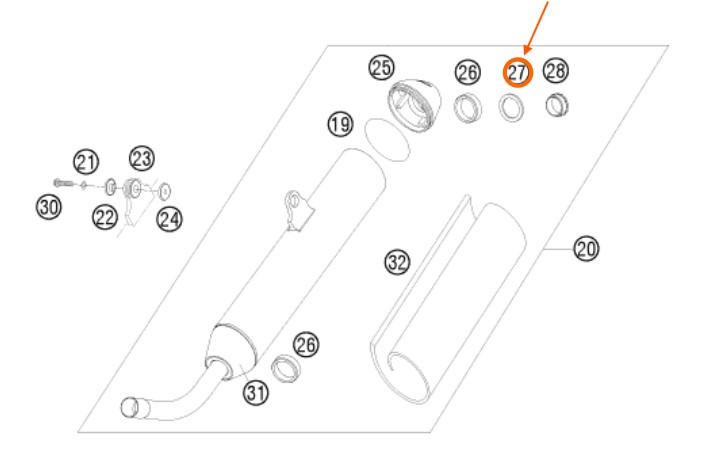 25
26
27
28
19
21
23
30
22
24
32
20
26
31