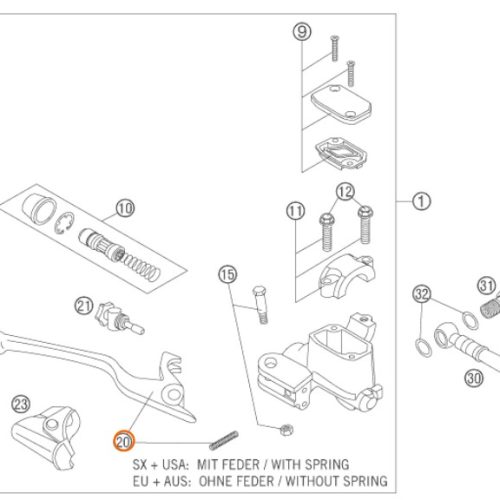 9

1

10

12

11

15

21

32

31

30

23

20

SX + USA: MIT FEDER / WITH SPRING
EU + AUS: OHNE FEDER / WITHOUT SPRING