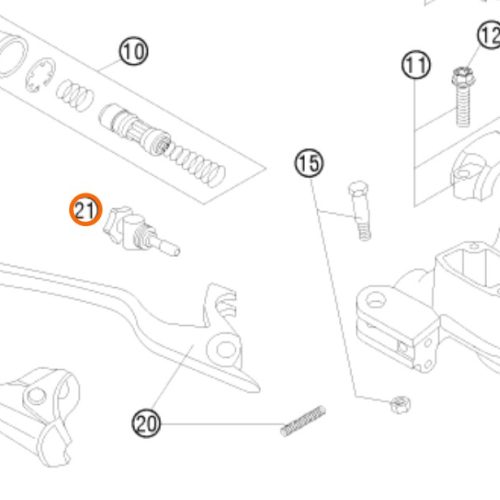 10
12
11
15
21
20