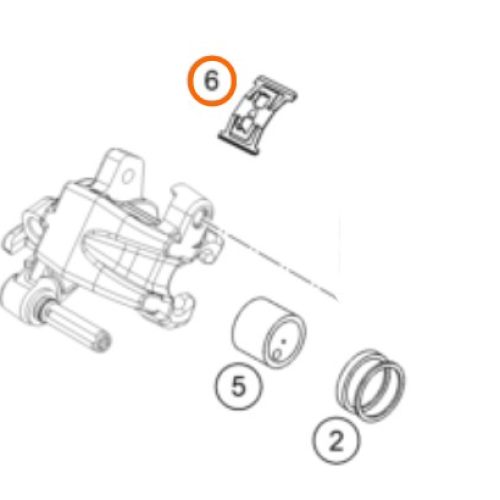 6

5

2