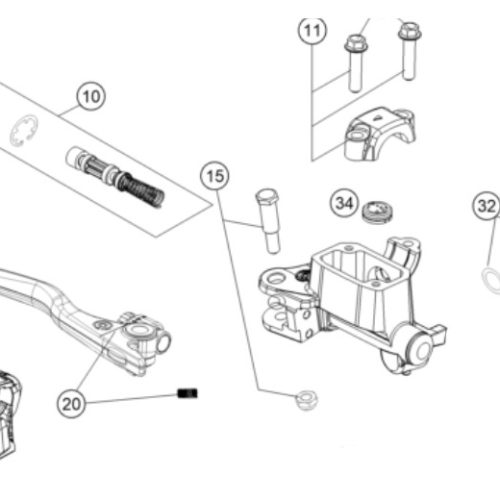 11

10

15

34

32

20