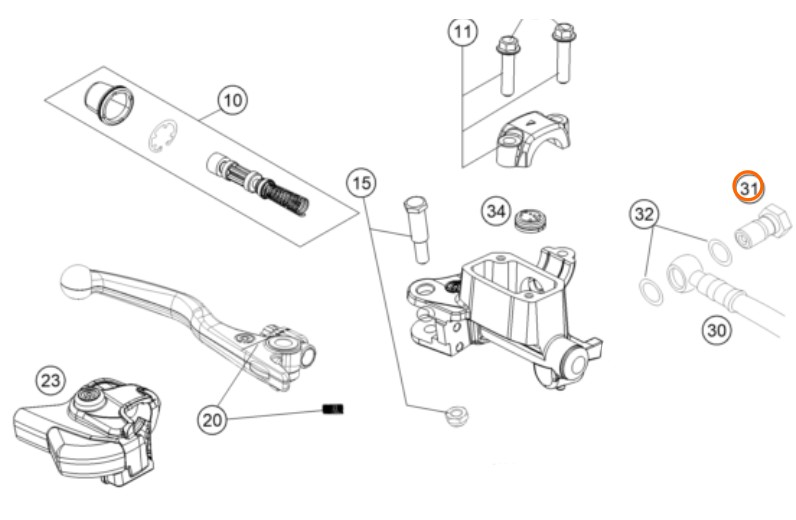 11

10

15

34

31

32

30

23

20